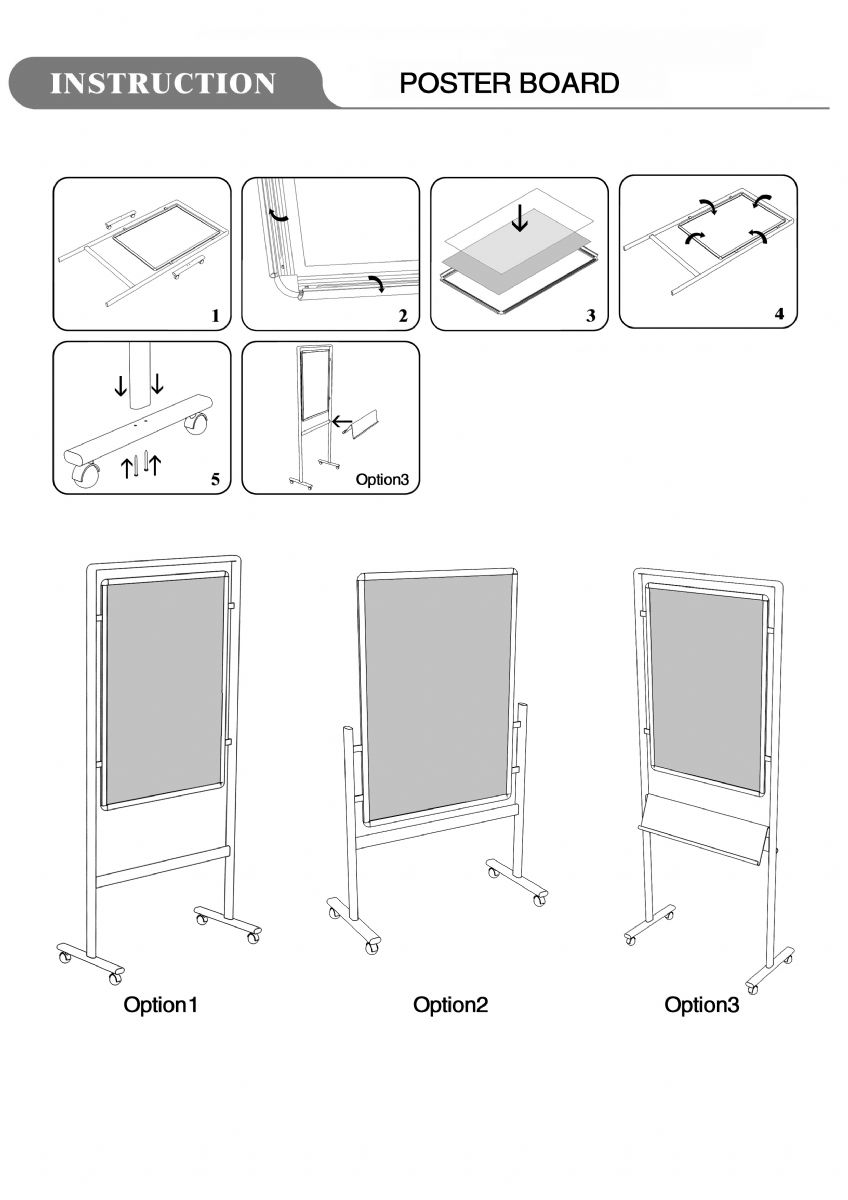 INSTRUCTION POSTER BOARD

1

2

3

4

5

Option3

Option1

Option2

Option3