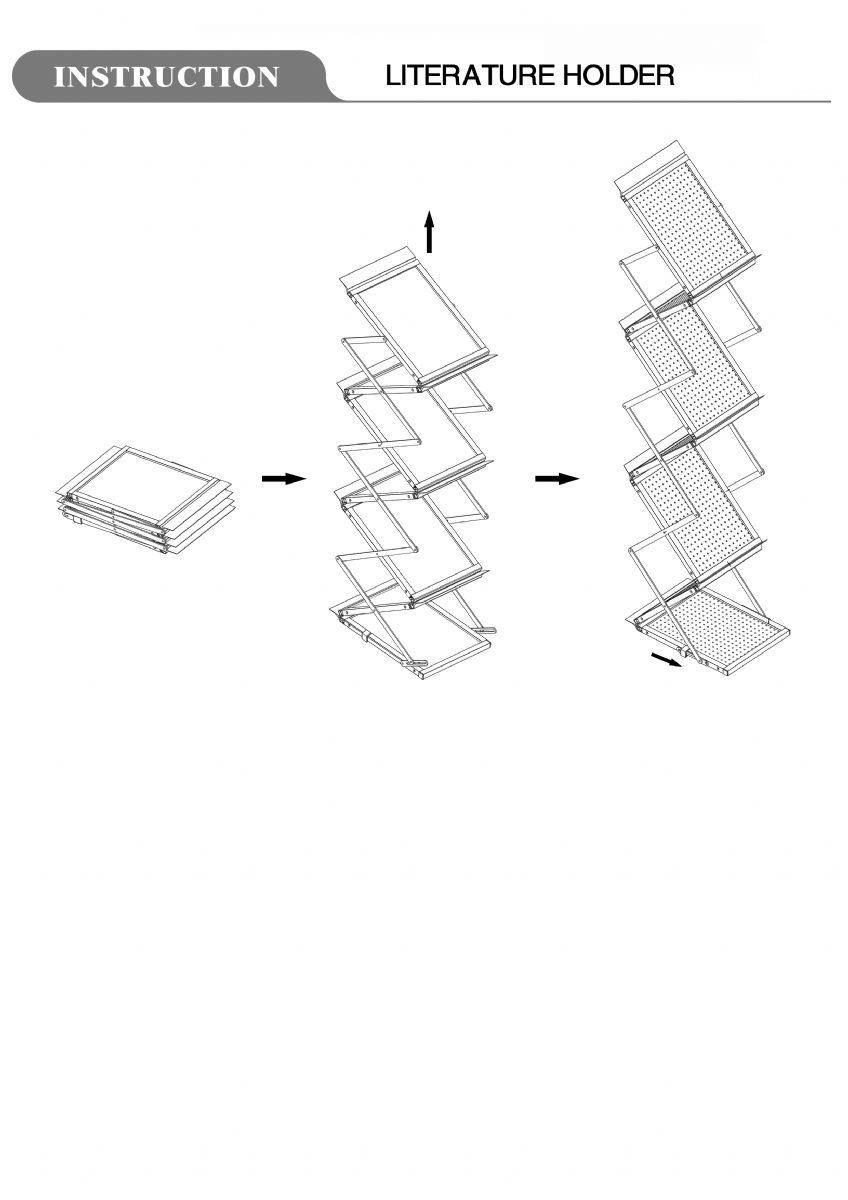 INSTRUCTION

LITERATURE HOLDER