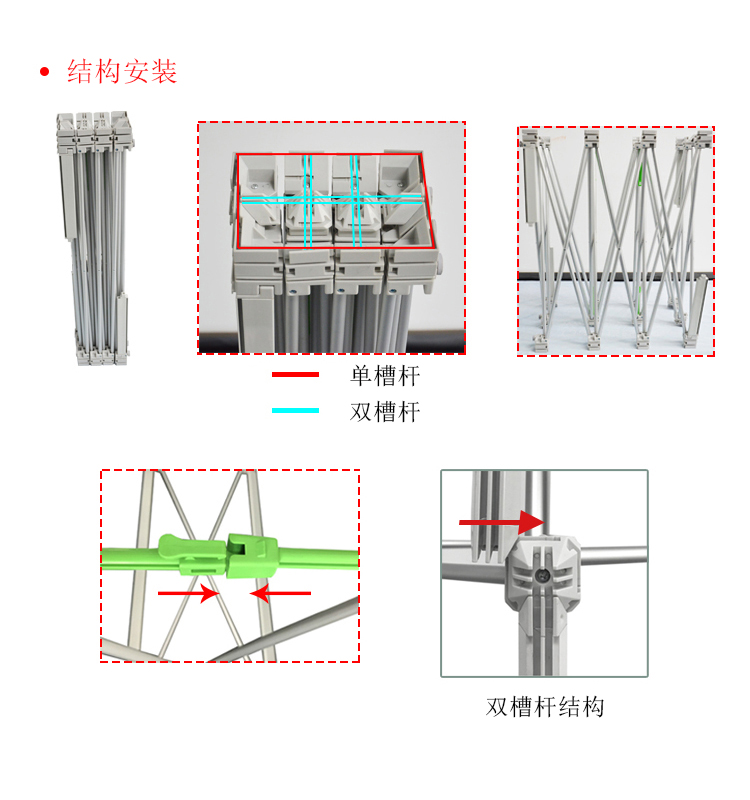 • 结构安装

单槽杆

双槽杆

双槽杆结构