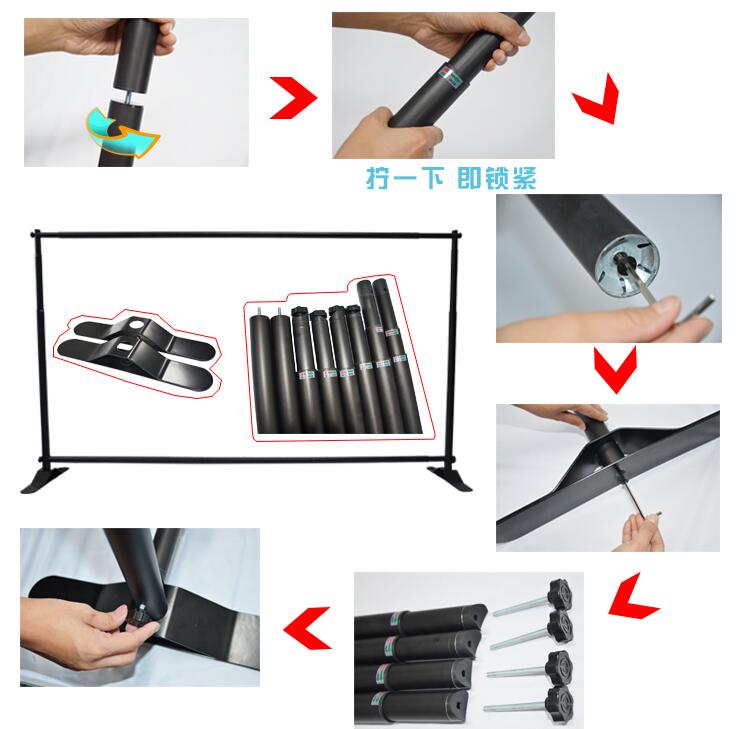 拧一下 即锁紧